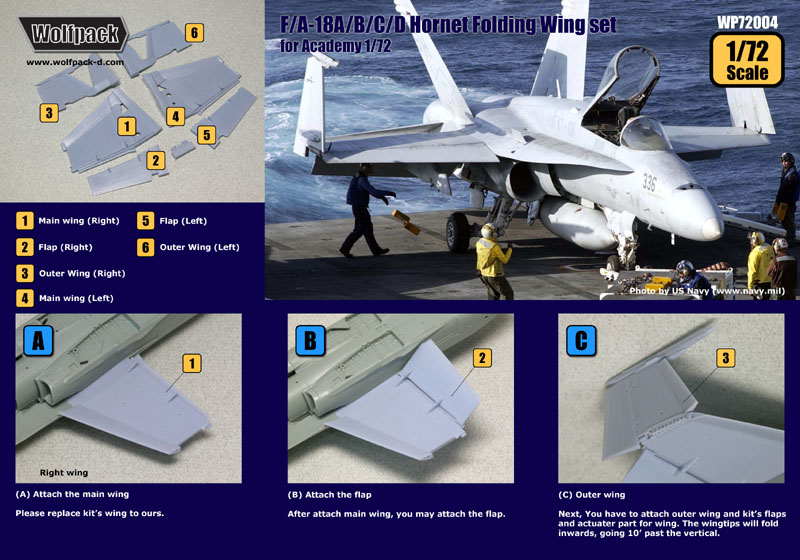 Wolfpack
www.wolfpack-d.com

6
3
1
4
5
2

F/A-18A/B/C/D Hornet Folding Wing set
for Academy 1/72

WP72004

1/72
Scale

336

Photo by US Navy (www.navy.mil)

1 Main wing (Right)
2 Flap (Right)
3 Outer Wing (Right)
4 Main wing (Left)
5 Flap (Left)
6 Outer Wing (Left)

A
1
Right wing

(A) Attach the main wing

Please replace kit's wing to ours.

B
2

(B) Attach the flap

After attach main wing, you may attach the flap.

C
3

(C) Outer wing

Next, You have to attach outer wing and kit's flaps and actuater part for wing. The wingtips will fold inwards, going 10' past the vertical.