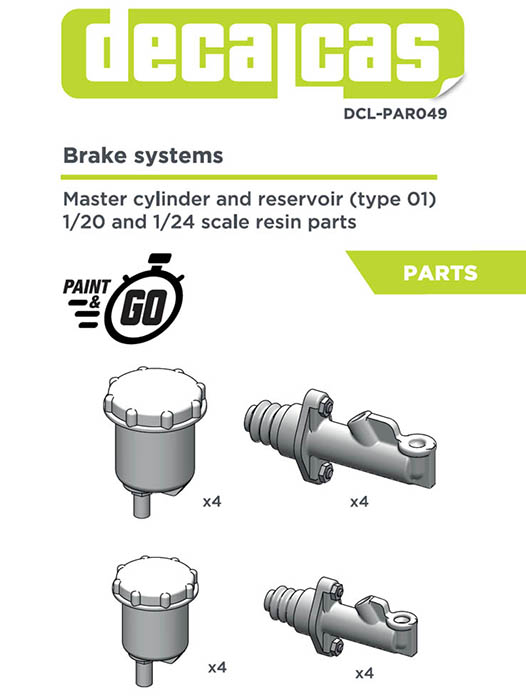 decalcas

DCL-PAR049

Brake systems

Master cylinder and reservoir (type 01)
1/20 and 1/24 scale resin parts

PARTS

PAINT & GO

x4

x4

x4

x4